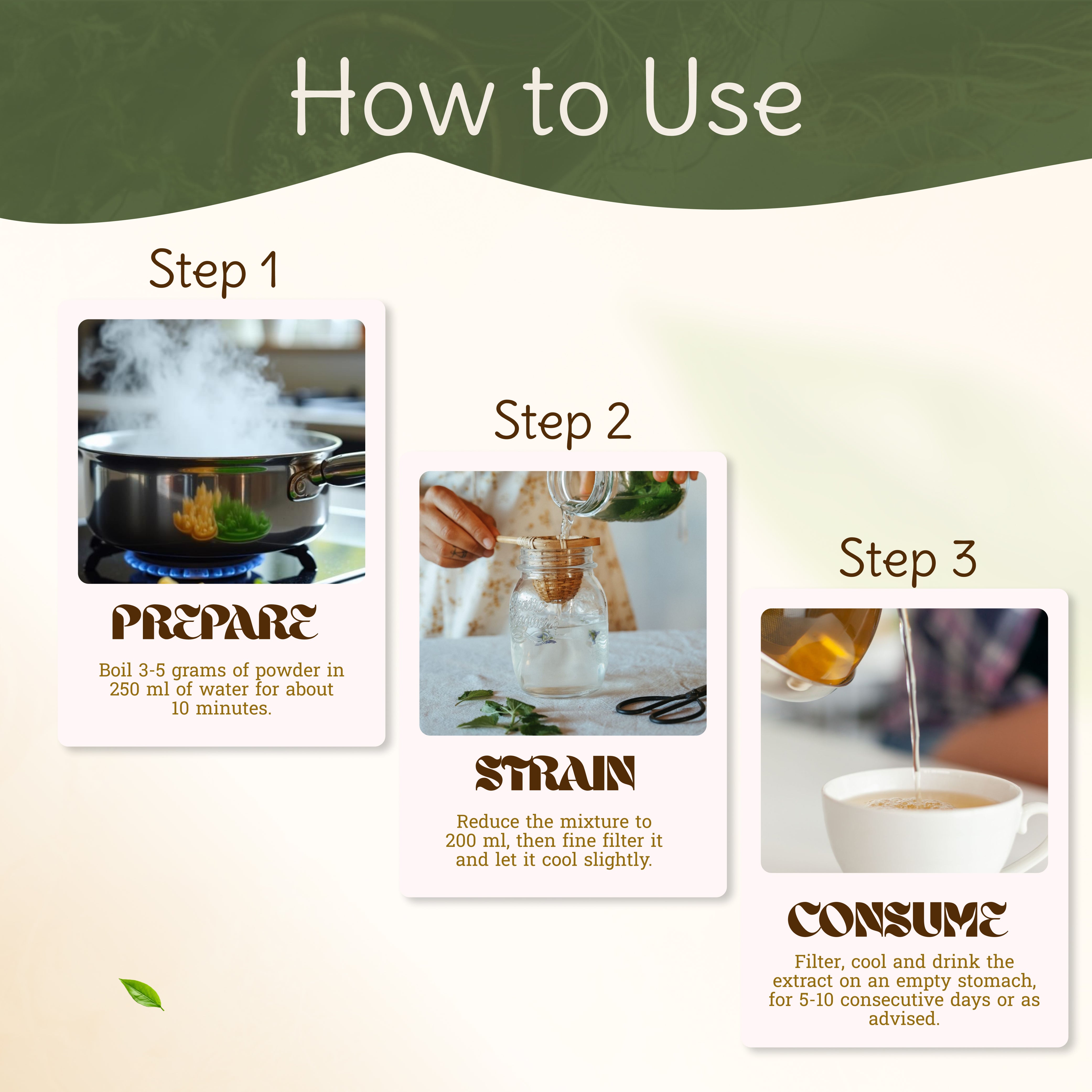 How to Use

Step 1

PREPARE

Boil 3-5 grams of powder in 250 ml of water for about 10 minutes.

Step 2

STRAIN

Reduce the mixture to 200 ml, then fine filter it and let it cool slightly.

Step 3

CONSUME

Filter, cool and drink the extract on an empty stomach, for 5-10 consecutive days or as advised.