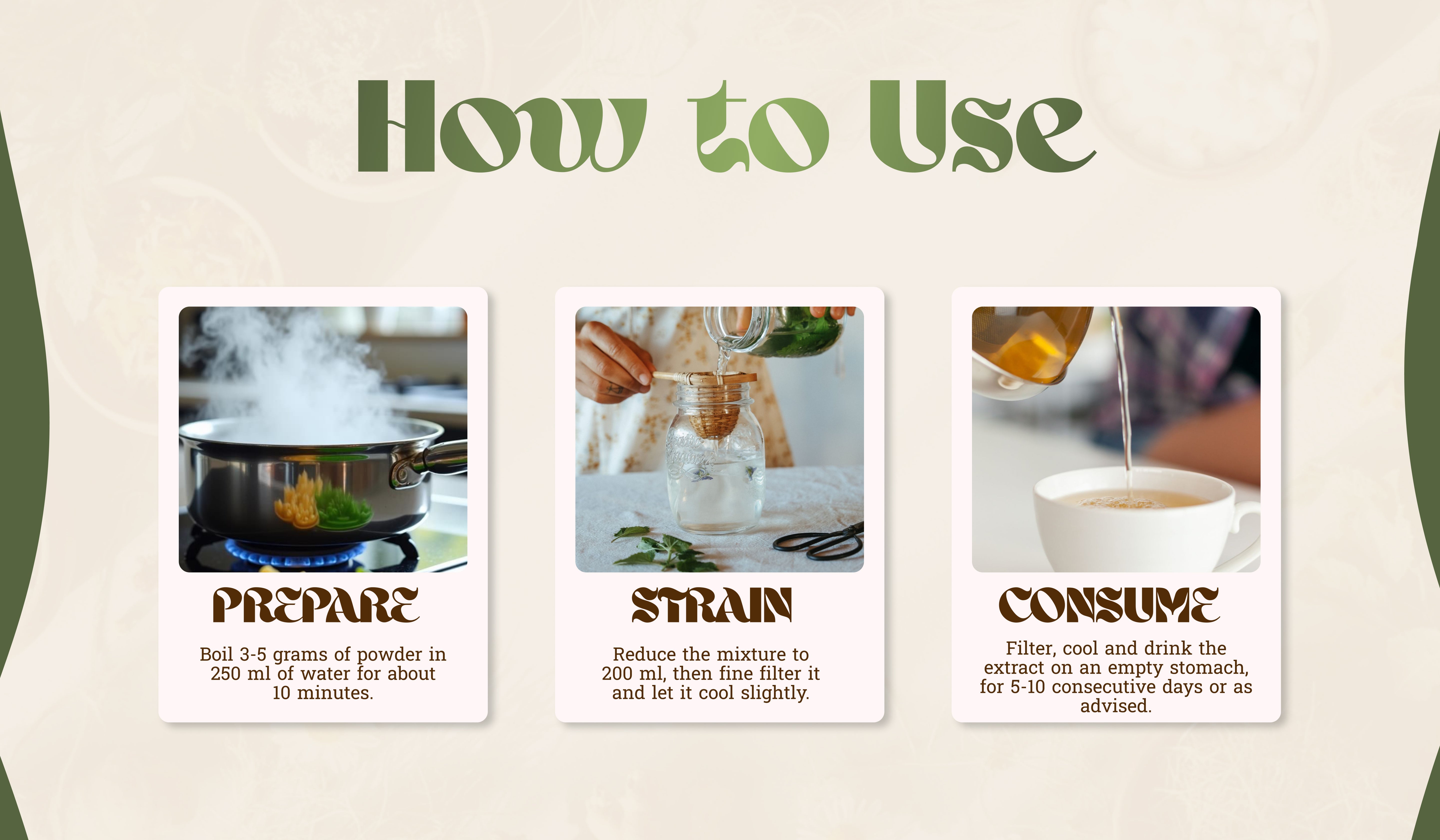 How to Use

PREPARE

Boil 3-5 grams of powder in 250 ml of water for about 10 minutes.

STRAIN

Reduce the mixture to 200 ml, then fine filter it and let it cool slightly.

CONSUME

Filter, cool and drink the extract on an empty stomach, for 5-10 consecutive days or as advised.