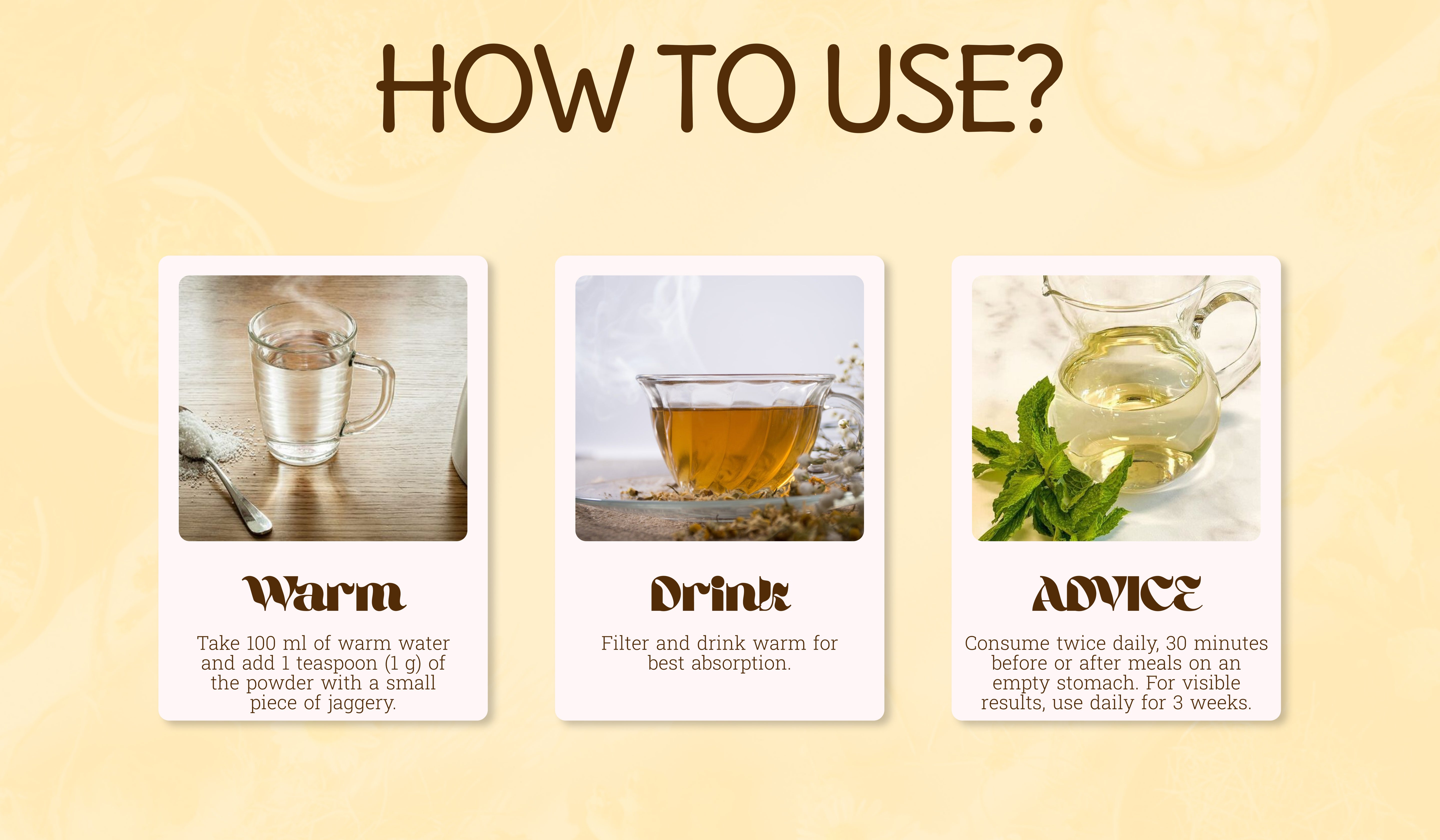 HOW TO USE?

Warm

Take 100 ml of warm water and add 1 teaspoon (1 g) of the powder with a small piece of jaggery.

Drink

Filter and drink warm for best absorption.

ADVICE

Consume twice daily, 30 minutes before or after meals on an empty stomach. For visible results, use daily for 3 weeks.