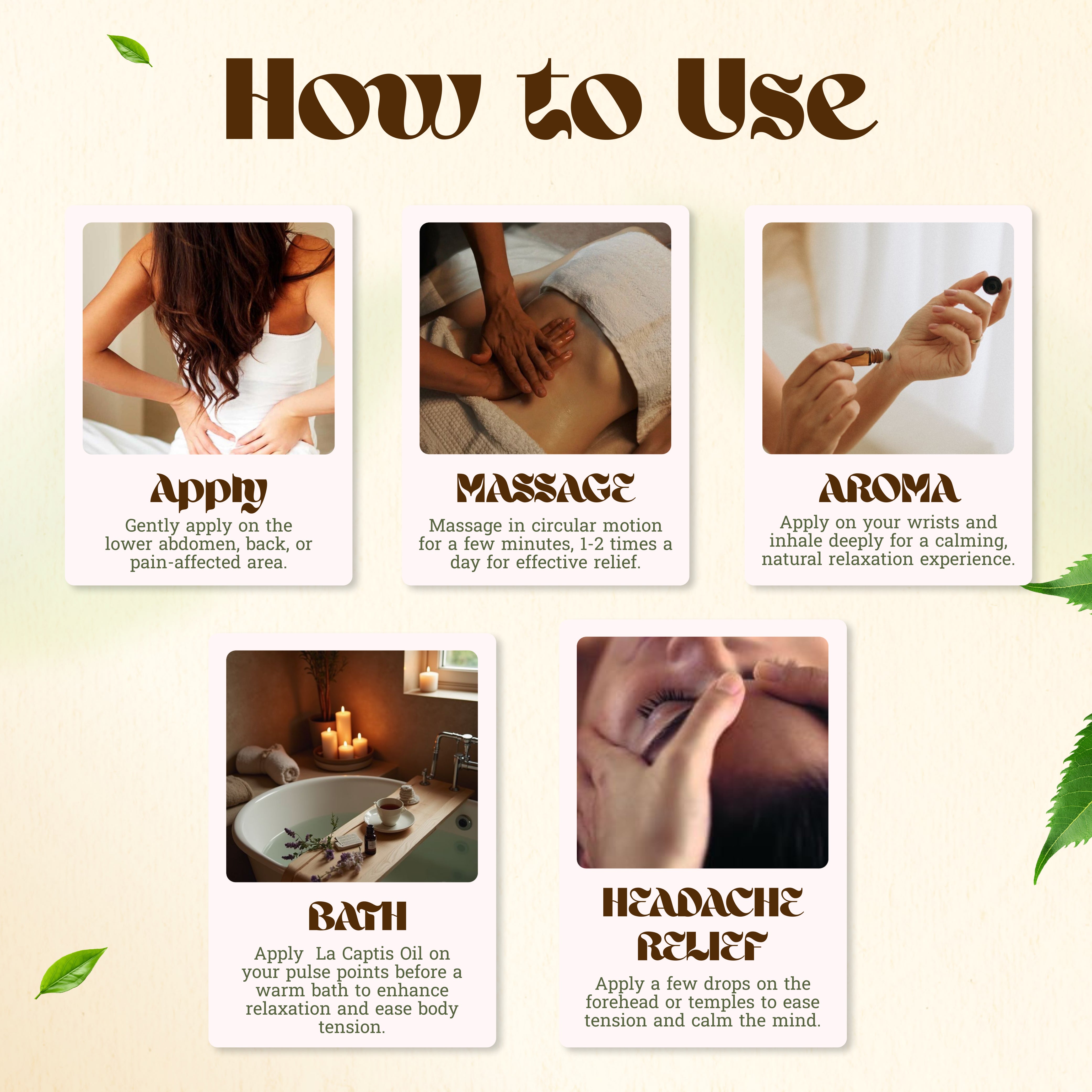 How to Use

Apply
Gently apply on the lower abdomen, back, or pain-affected area.

MASSAGE
Massage in circular motion for a few minutes, 1-2 times a day for effective relief.

AROMA
Apply on your wrists and inhale deeply for a calming, natural relaxation experience.

BATH
Apply  La Captis Oil on your pulse points before a warm bath to enhance relaxation and ease body tension.

HEADACHE RELIEF
Apply a few drops on the forehead or temples to ease tension and calm the mind.