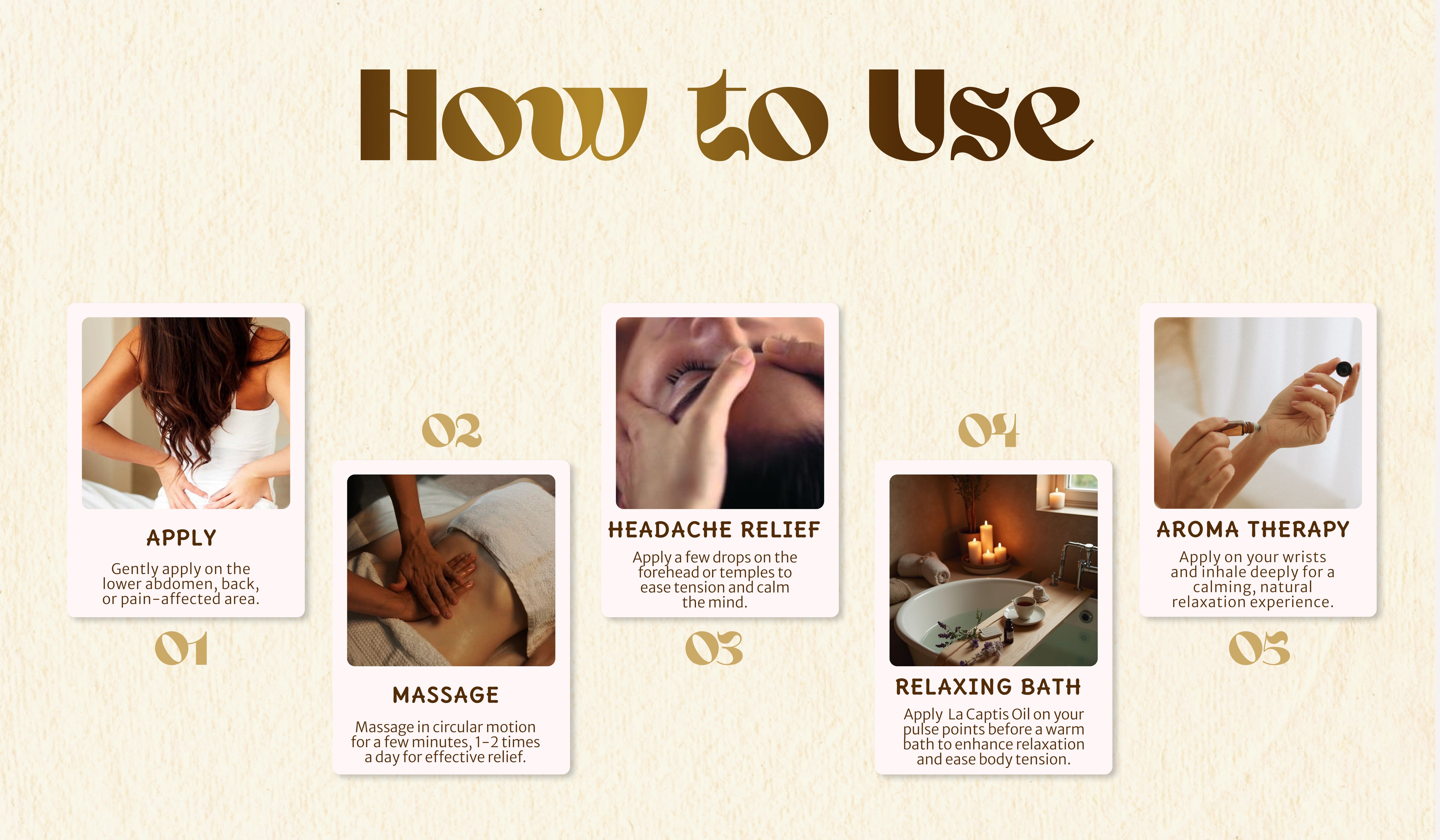 How to Use

APPLY

Gently apply on the lower abdomen, back, or pain-affected area.

01

02

MASSAGE

Massage in circular motion for a few minutes, 1-2 times a day for effective relief.

HEADACHE RELIEF

Apply a few drops on the forehead or temples to ease tension and calm the mind.

03

04

RELAXING BATH

Apply La Captis Oil on your pulse points before a warm bath to enhance relaxation and ease body tension.

AROMA THERAPY

Apply on your wrists and inhale deeply for a calming, natural relaxation experience.

05