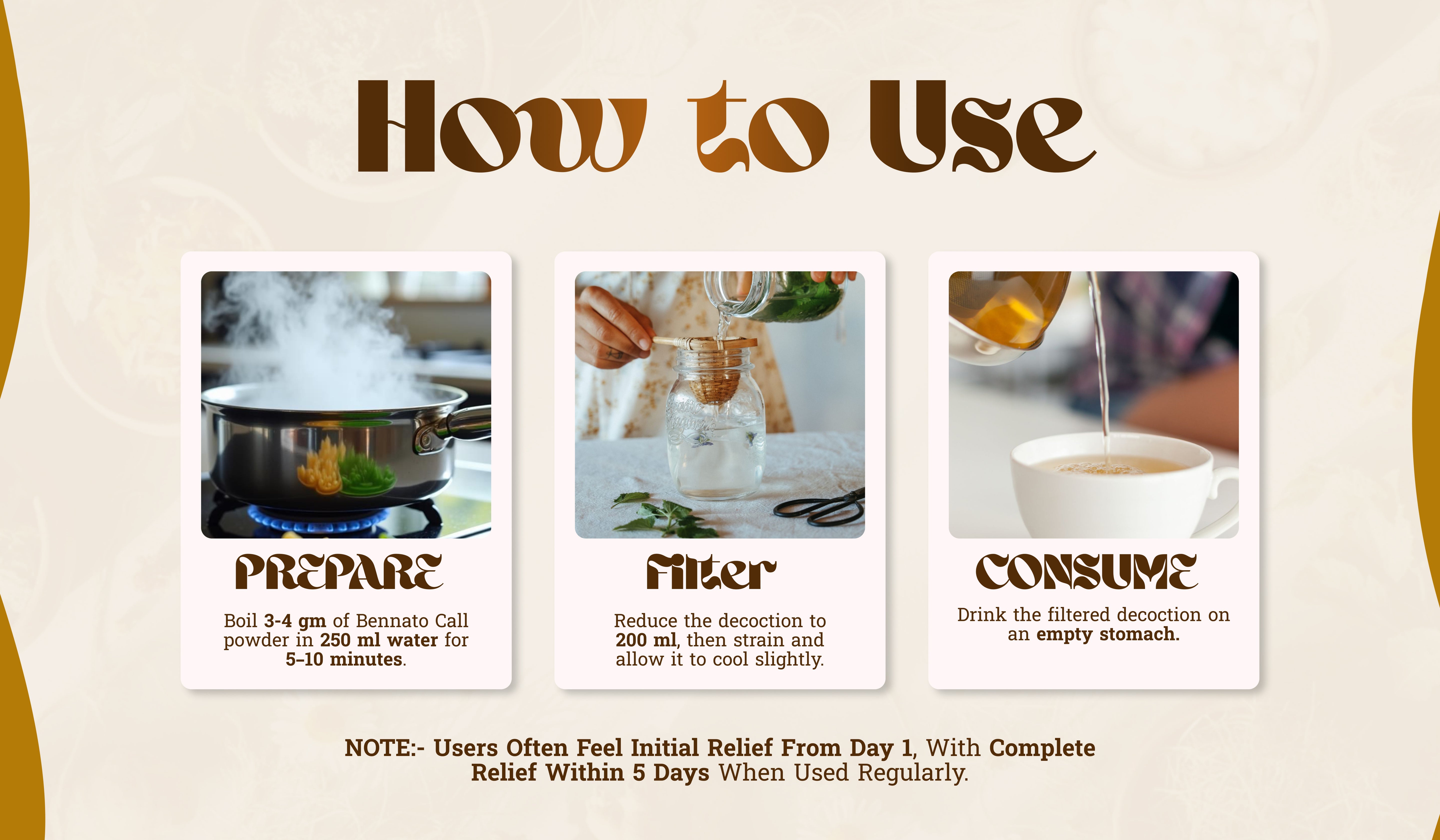 How to Use

PREPARE

Boil 3-4 gm of Bennato Call powder in 250 ml water for 5–10 minutes.

Filter

Reduce the decoction to 200 ml, then strain and allow it to cool slightly.

CONSUME

Drink the filtered decoction on an empty stomach.

NOTE:- Users Often Feel Initial Relief From Day 1, With Complete Relief Within 5 Days When Used Regularly.